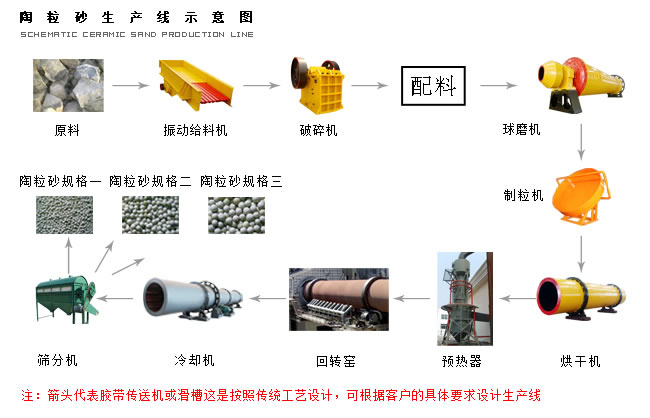 陶粒砂生产线示意图
SCHEMATIC CERAMIC SAND PRODUCTION LINE

原料

振动给料机

破碎机

配料

球磨机

制粒机

烘干机

预热器

回转窑

冷却机

筛分机

陶粒砂规格一 陶粒砂规格二 陶粒砂规格三

注：箭头代表胶带传送机或滑槽这是按照传统工艺设计，可根据客户的具体要求设计生产线